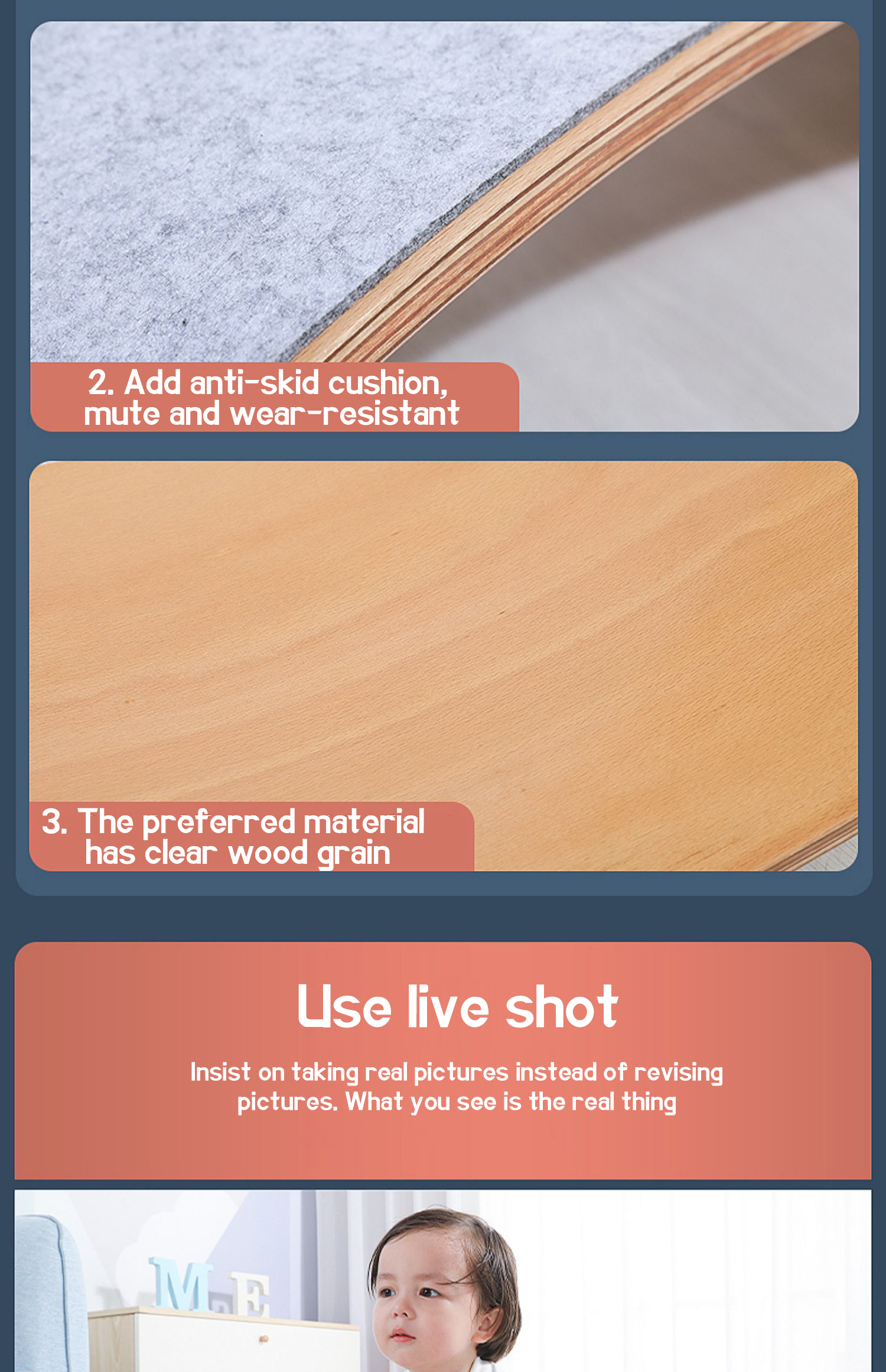 2. Add anti-skid cushion, mute and wear-resistant

3. The preferred material has clear wood grain

Use live shot

Insist on taking real pictures instead of revising pictures. What you see is the real thing

ME