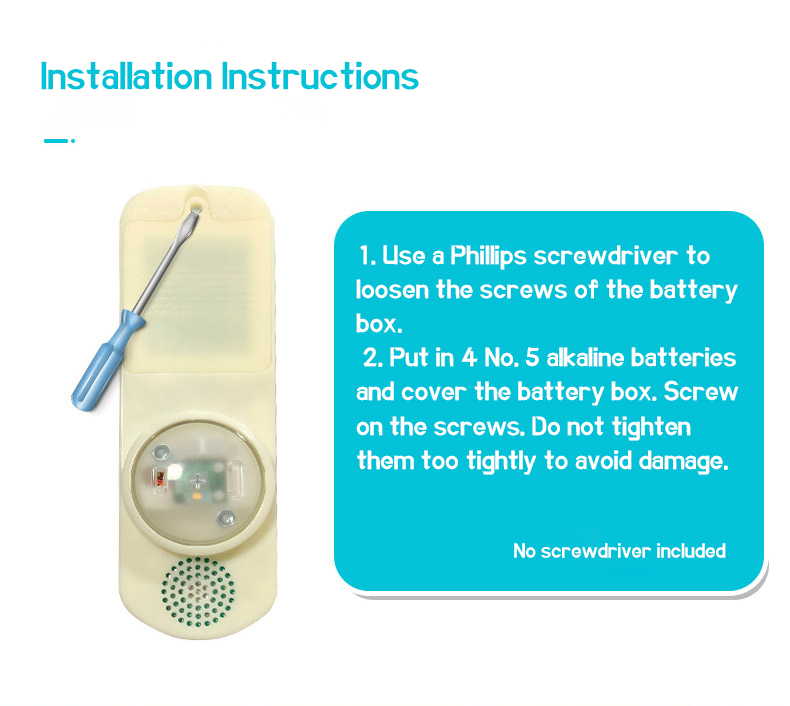 Installation Instructions

1. Use a Phillips screwdriver to loosen the screws of the battery box.

2. Put in 4 No. 5 alkaline batteries and cover the battery box. Screw on the screws. Do not tighten them too tightly to avoid damage.

No screwdriver included