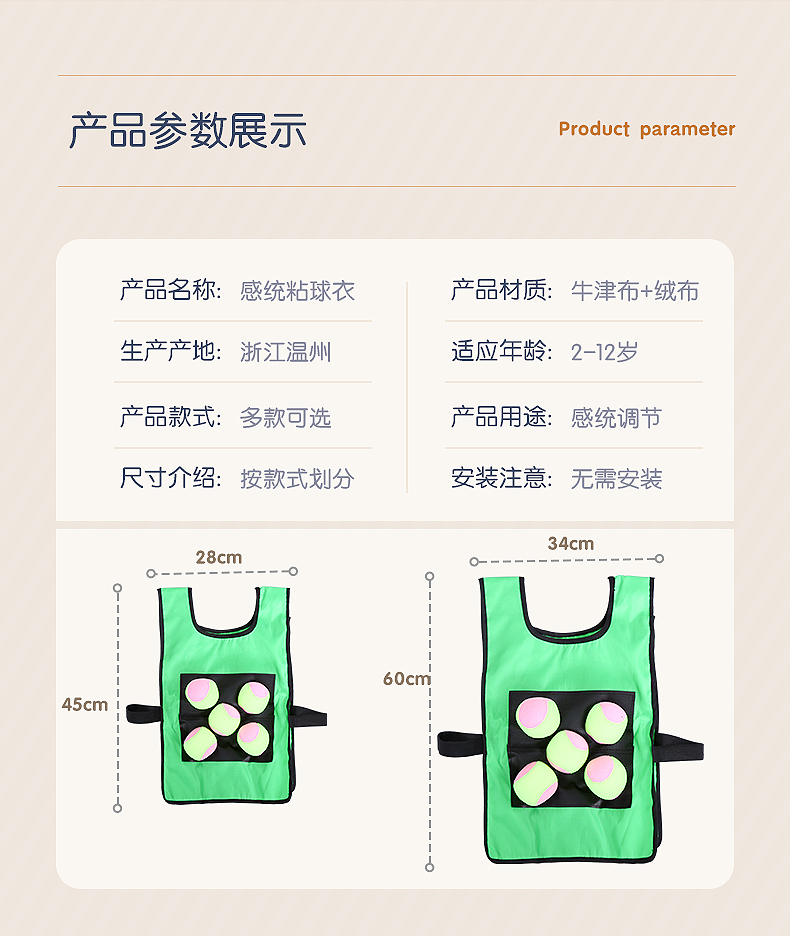 产品参数展示

Product parameter

产品名称: 感统粘球衣

生产产地: 浙江温州

产品款式: 多款可选

尺寸介绍: 按款式划分

产品材质: 牛津布+绒布

适应年龄: 2-12岁

产品用途: 感统调节

安装注意: 无需安装

28cm

45cm

34cm

60cm